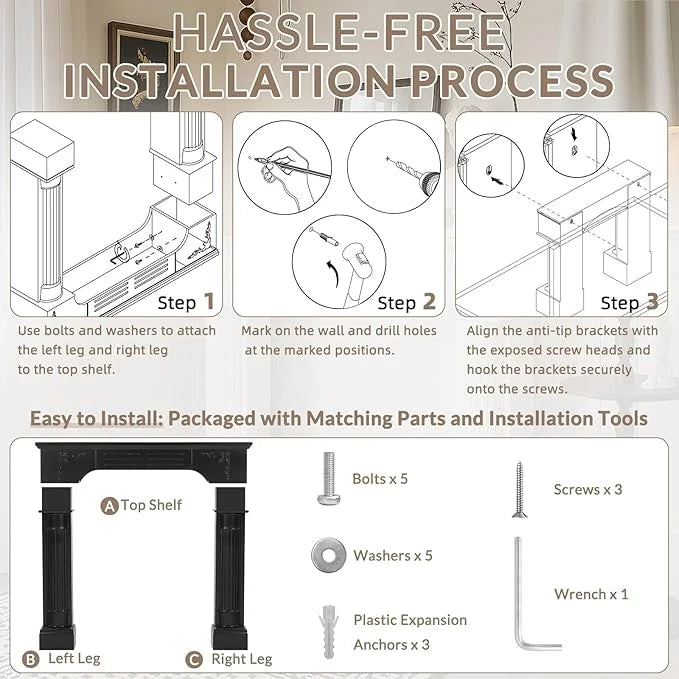 HASSLE-FREE INSTALLATION PROCESS

Step 1

Use bolts and washers to attach the left leg and right leg to the top shelf.

Step 2

Mark on the wall and drill holes at the marked positions.

Step 3

Align the anti-tip brackets with the exposed screw heads and hook the brackets securely onto the screws.

Easy to Install: Packaged with Matching Parts and Installation Tools

A Top Shelf

B Left Leg

C Right Leg

Bolts x 5

Washers x 5

Plastic Expansion Anchors x 3

Screws x 3

Wrench x 1