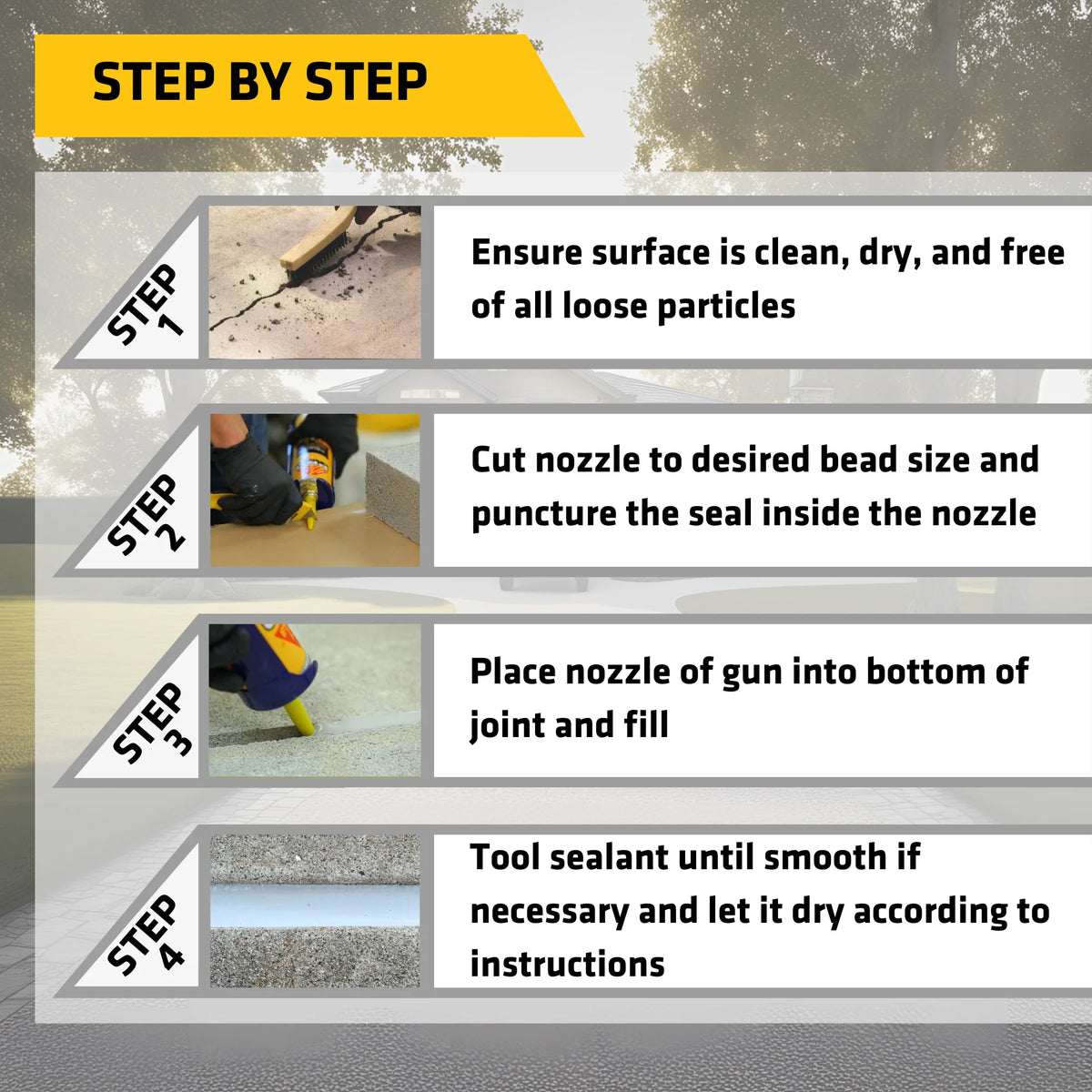 STEP BY STEP

STEP 1

Ensure surface is clean, dry, and free of all loose particles

STEP 2

Cut nozzle to desired bead size and puncture the seal inside the nozzle

STEP 3

Place nozzle of gun into bottom of joint and fill

STEP 4

Tool sealant until smooth if necessary and let it dry according to instructions