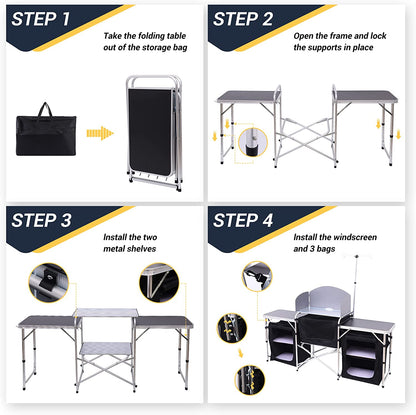 STEP 1

Take the folding table out of the storage bag

STEP 2

Open the frame and lock the supports in place

STEP 3

Install the two metal shelves

STEP 4

Install the windscreen and 3 bags