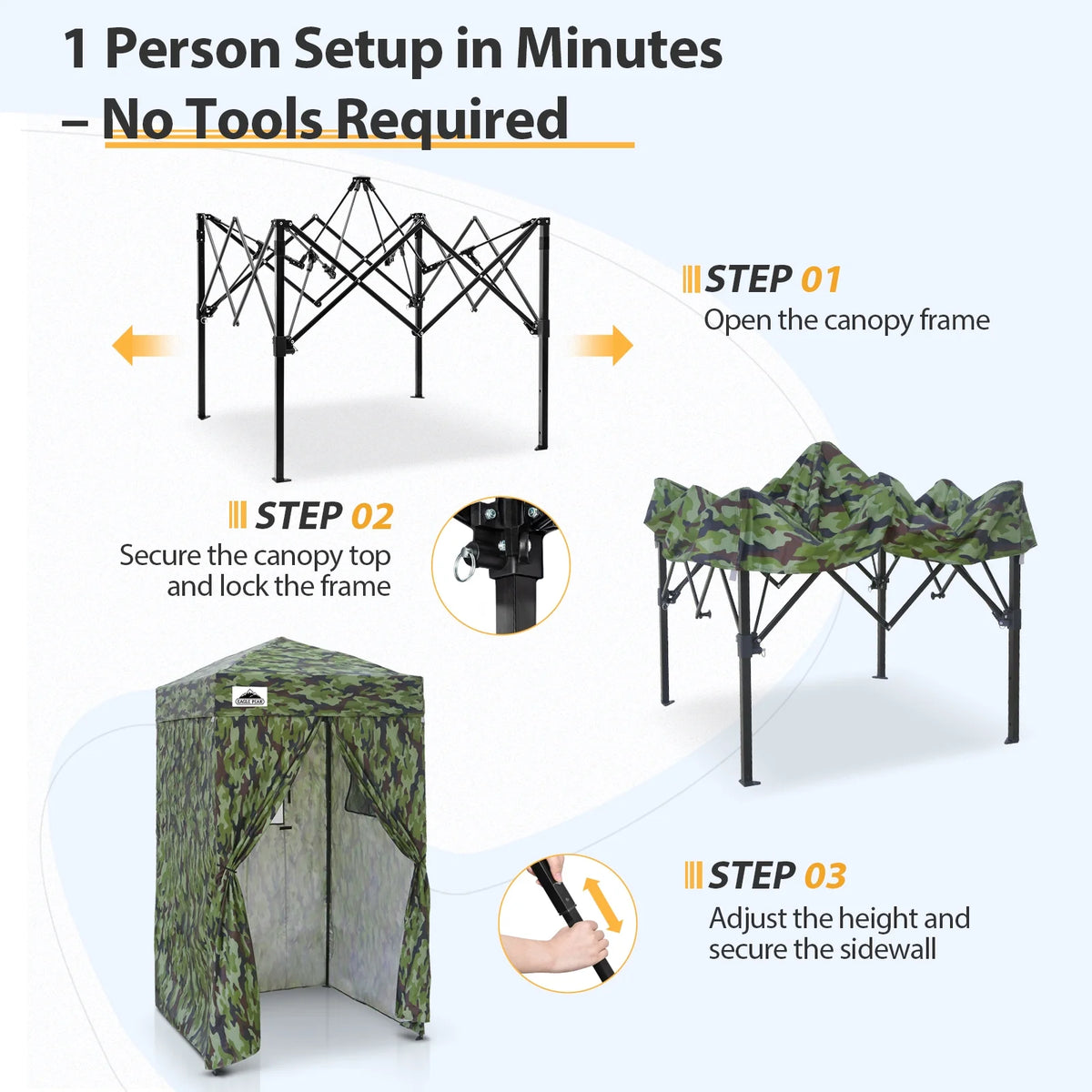 1 Person Setup in Minutes – No Tools Required

STEP 01
Open the canopy frame

STEP 02
Secure the canopy top and lock the frame

EAGLE PEAK

STEP 03
Adjust the height and secure the sidewall