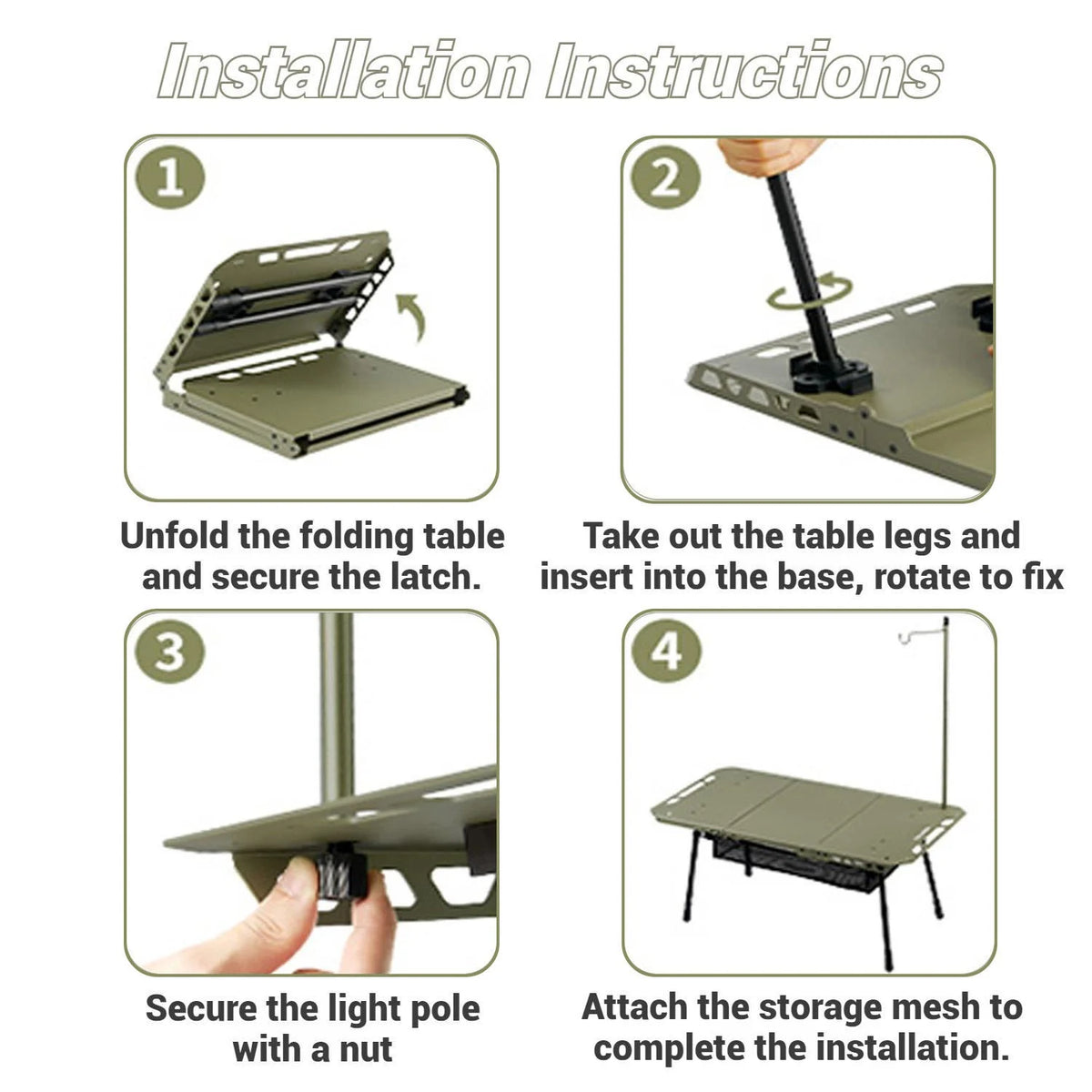 Installation Instructions

1

Unfold the folding table and secure the latch.

2

Take out the table legs and insert into the base, rotate to fix

3

Secure the light pole with a nut

4

Attach the storage mesh to complete the installation.