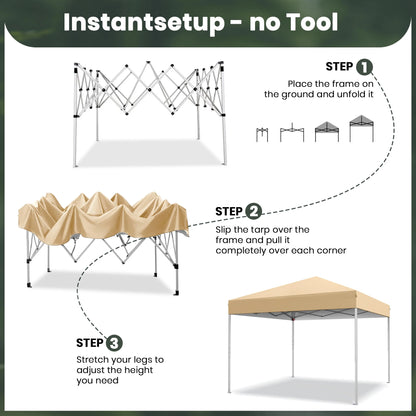 Instantsetup - no Tool

STEP 1

Place the frame on the ground and unfold it

STEP 2

Slip the tarp over the frame and pull it completely over each corner

STEP 3

Stretch your legs to adjust the height you need