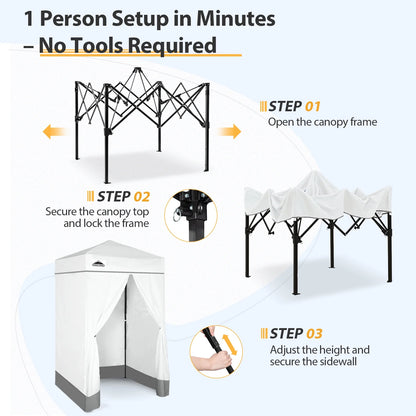 1 Person Setup in Minutes – No Tools Required

STEP 01
Open the canopy frame

STEP 02
Secure the canopy top and lock the frame

STEP 03
Adjust the height and secure the sidewall