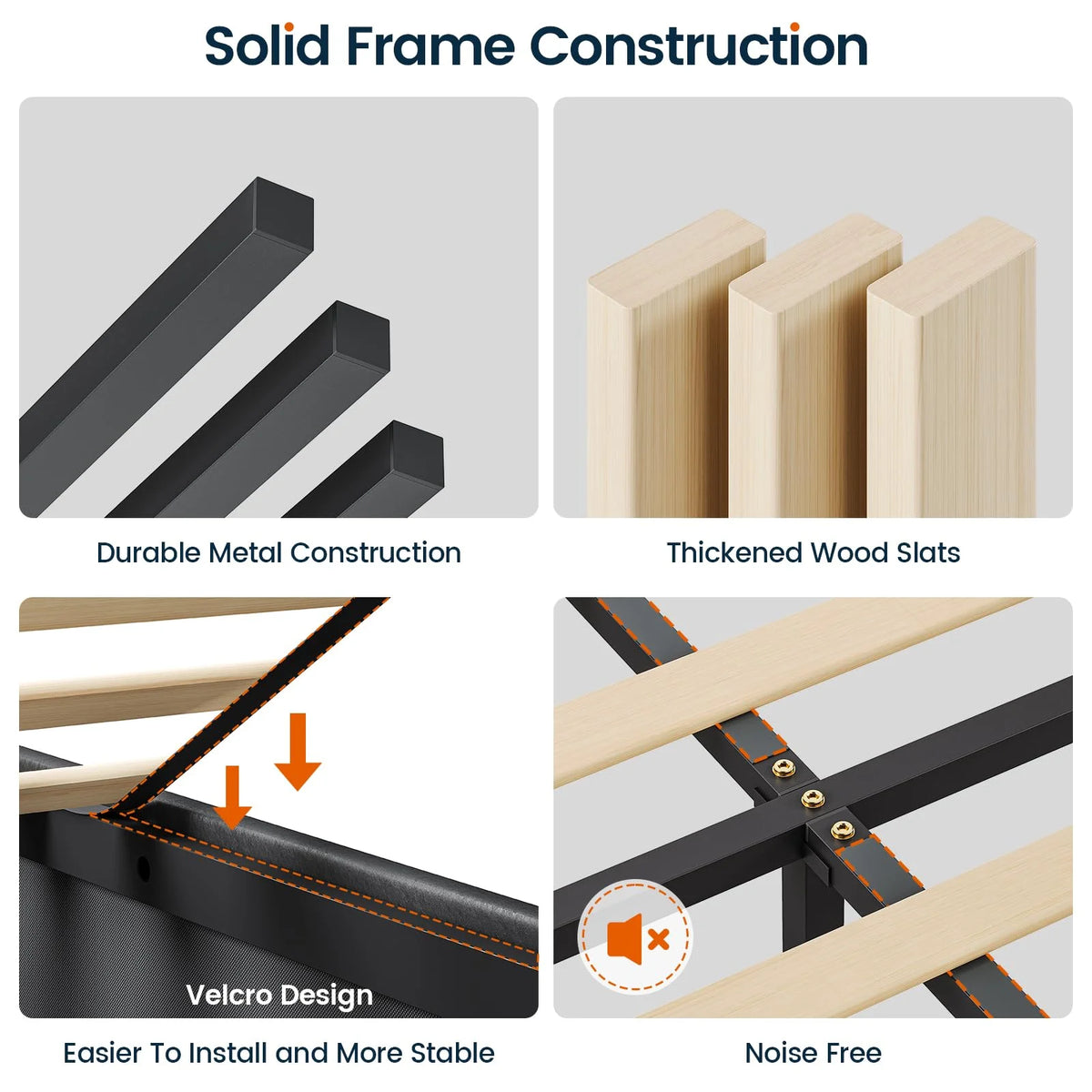 Solid Frame Construction

Durable Metal Construction

Thickened Wood Slats

Velcro Design

Easier To Install and More Stable

Noise Free