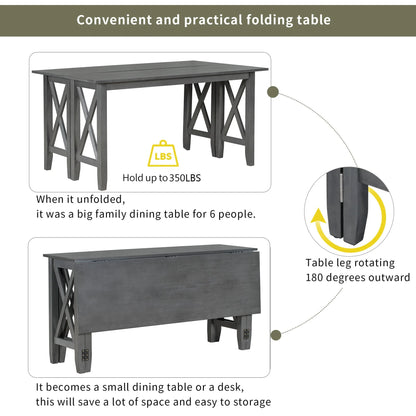 Convenient and practical folding table

LBS

Hold up to 350LBS

When it unfolded,
it was a big family dining table for 6 people.

Table leg rotating
180 degrees outward

It becomes a small dining table or a desk,
this will save a lot of space and easy to storage