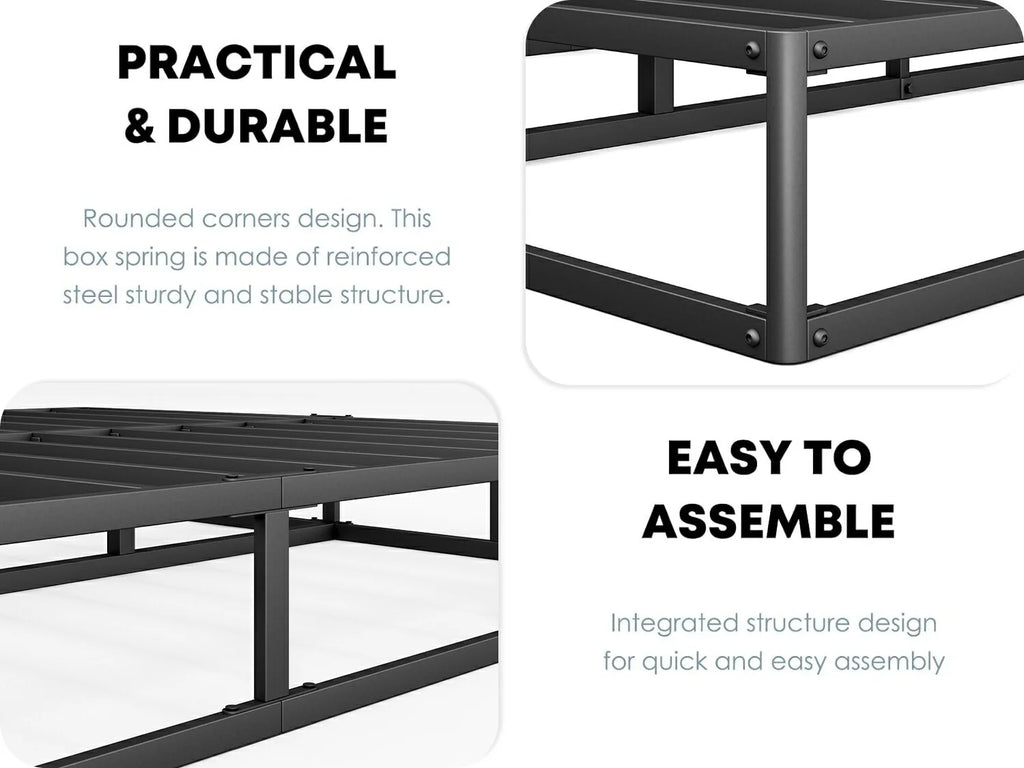 PRACTICAL & DURABLE

Rounded corners design. This box spring is made of reinforced steel sturdy and stable structure.

EASY TO ASSEMBLE

Integrated structure design for quick and easy assembly