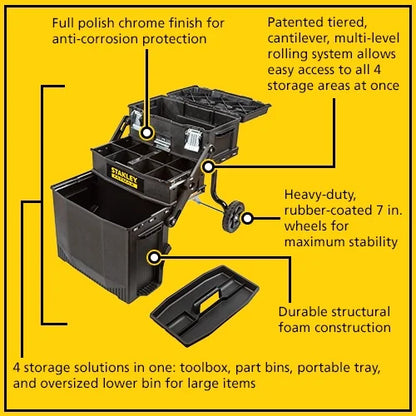 Full polish chrome finish for anti-corrosion protection

Patented tiered, cantilever, multi-level rolling system allows easy access to all 4 storage areas at once

STANLEY FATMAX

Heavy-duty, rubber-coated 7 in. wheels for maximum stability

Durable structural foam construction

4 storage solutions in one: toolbox, part bins, portable tray, and oversized lower bin for large items