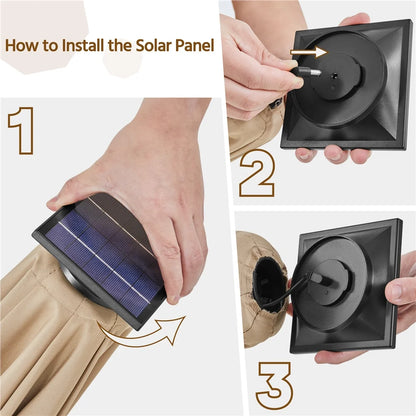 How to Install the Solar Panel

1

2

3