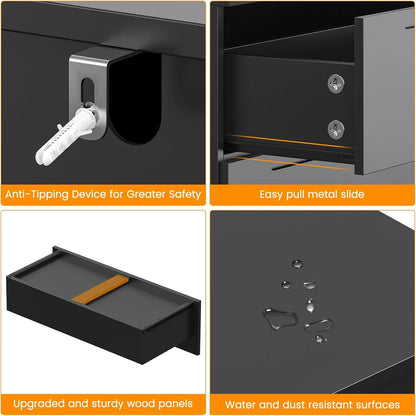 Anti-Tipping Device for Greater Safety

Easy pull metal slide

Upgraded and sturdy wood panels

Water and dust resistant surfaces