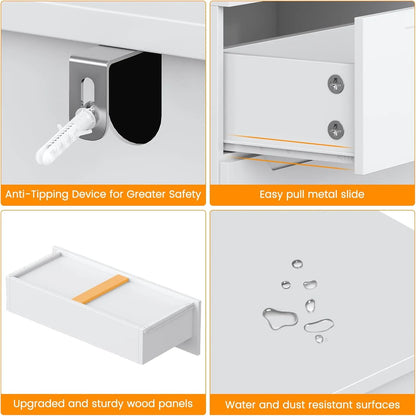 Anti-Tipping Device for Greater Safety

Easy pull metal slide

Upgraded and sturdy wood panels

Water and dust resistant surfaces